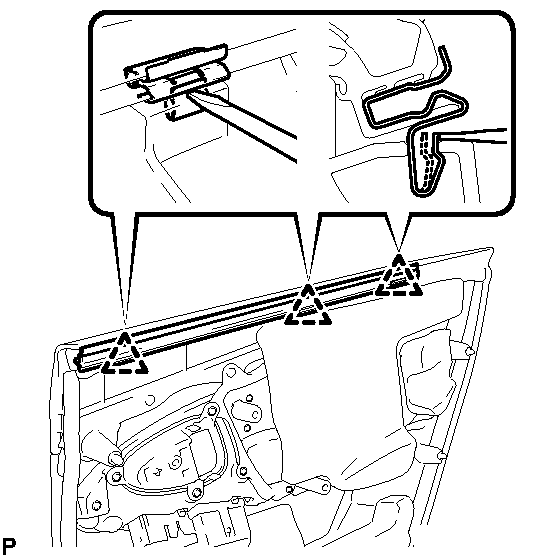 P