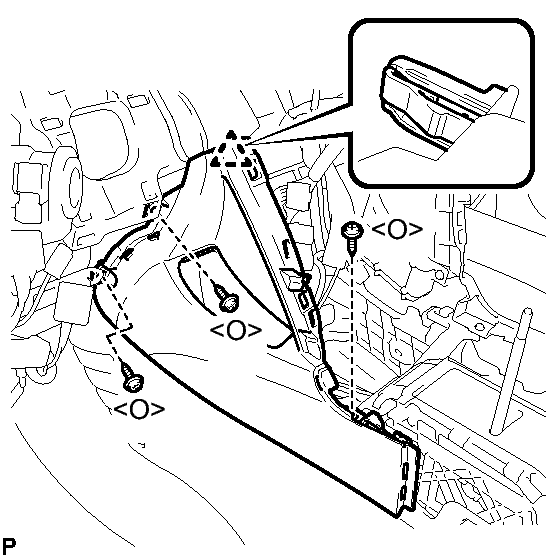 <O>

<O>

<O>

P