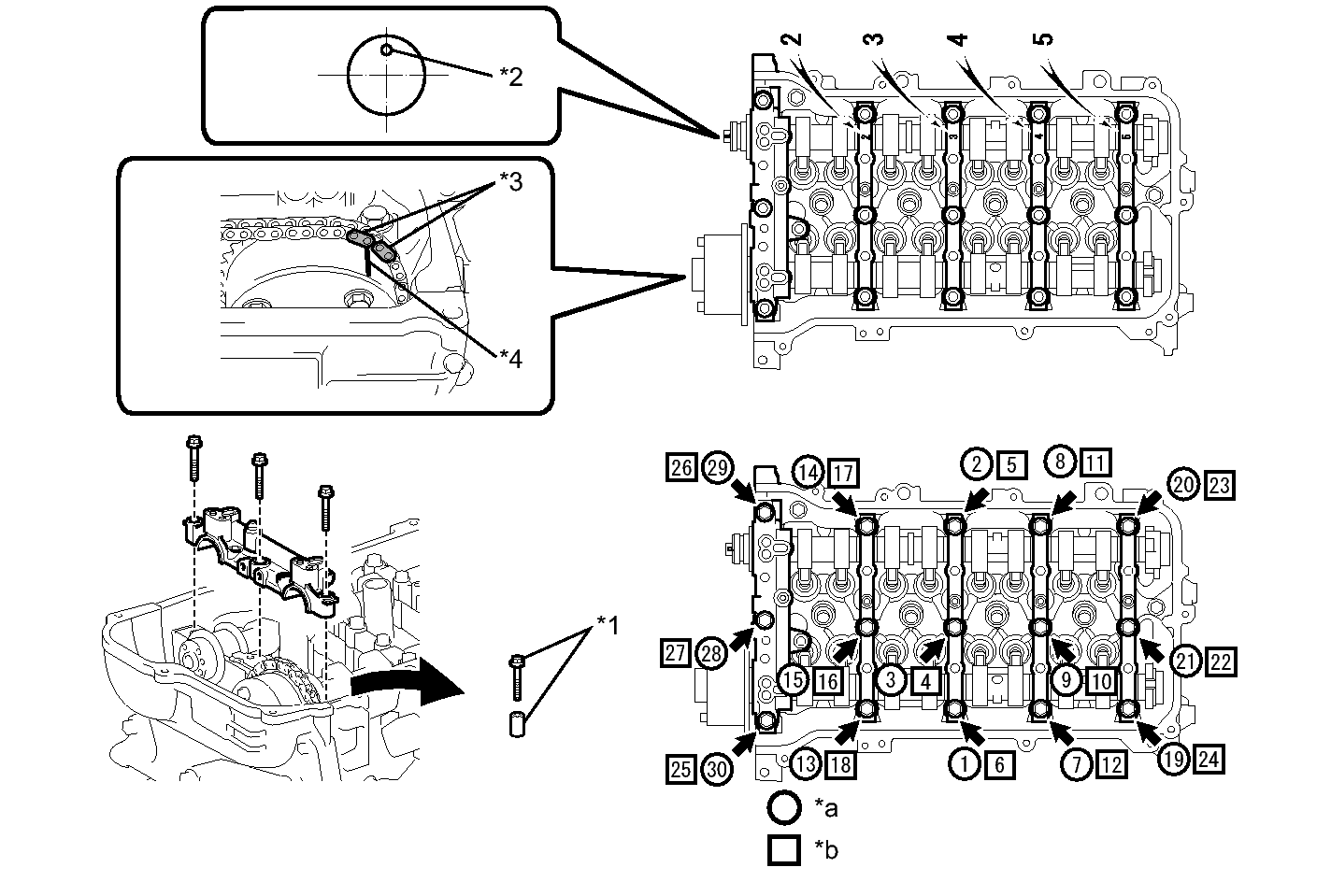 *2

*3

*4

2 3 4 5

2 3 4 5

*1

26 29
14 17
2 5
8 11
20 23
27 28
15 16
3 4
9 10
21 22
25 30
13 18
1 6
7 12
19 24

*a
*b