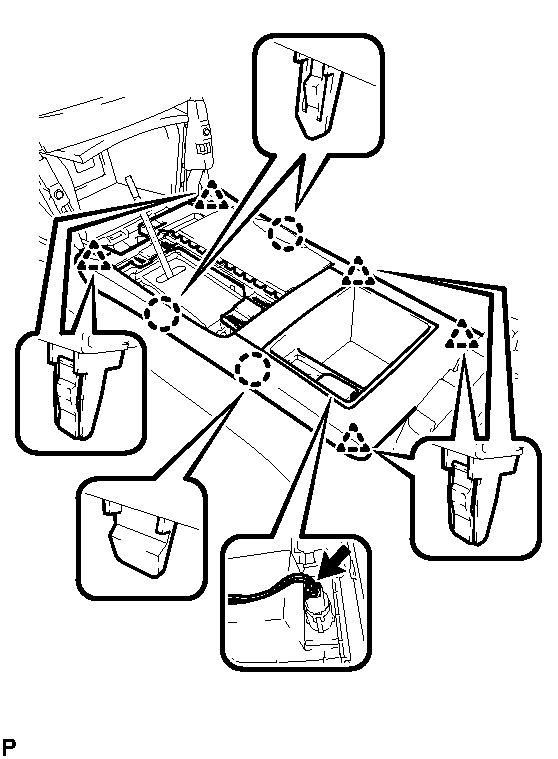 P