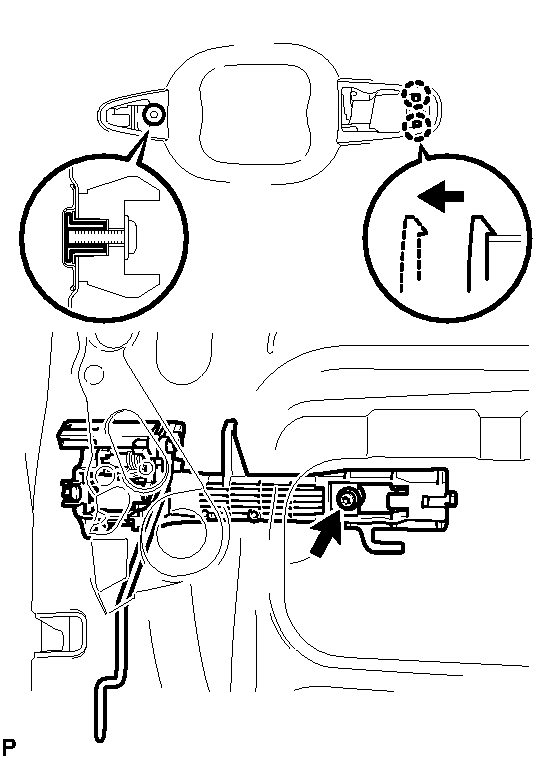 P