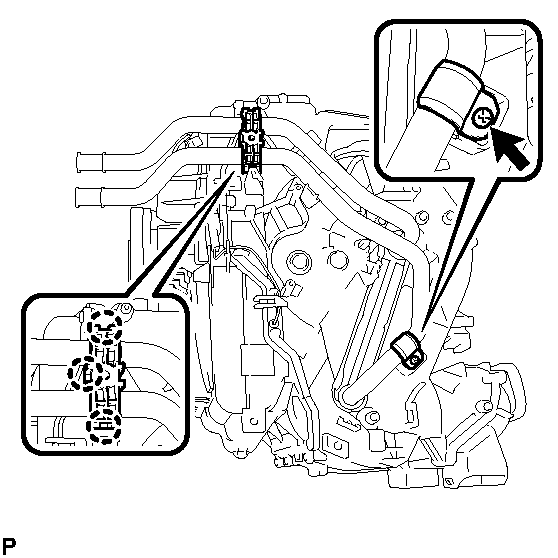 P