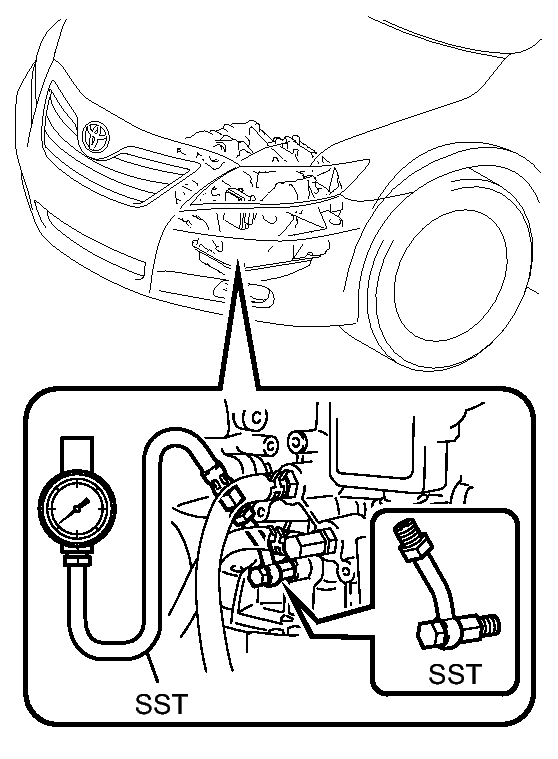 SST

SST