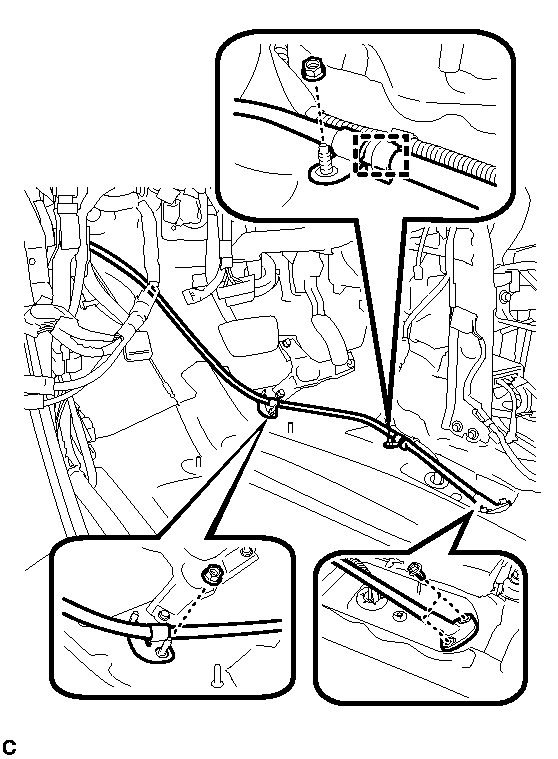 C