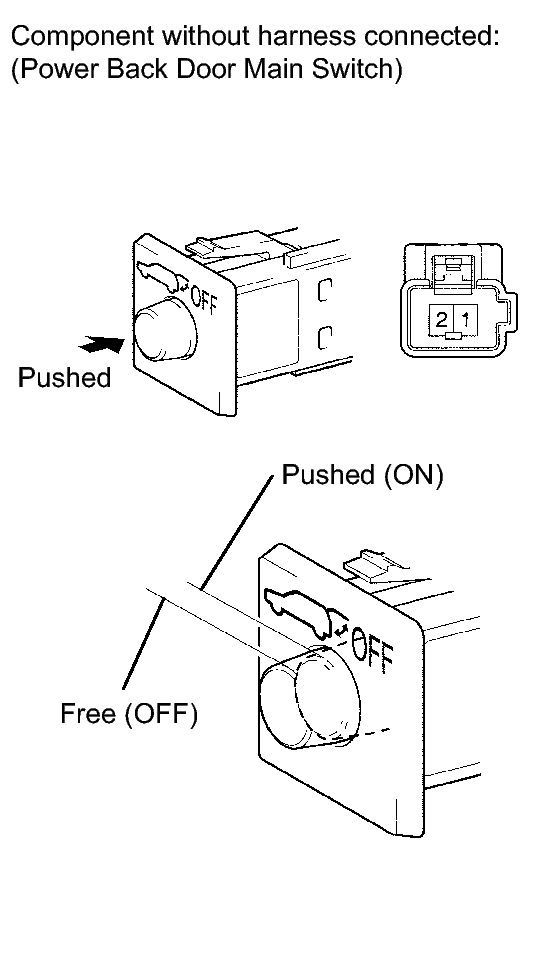 Component without harness connected:
(Power Back Door Main Switch)

OFF

2 1

Pushed

Pushed (ON)

OFF

Free (OFF)