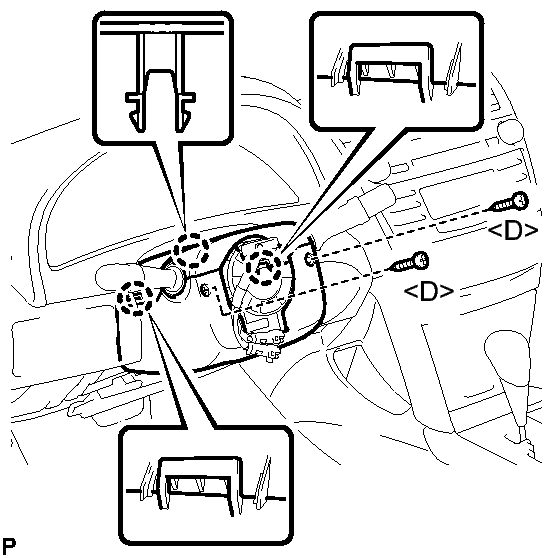 <D>
<D>
P