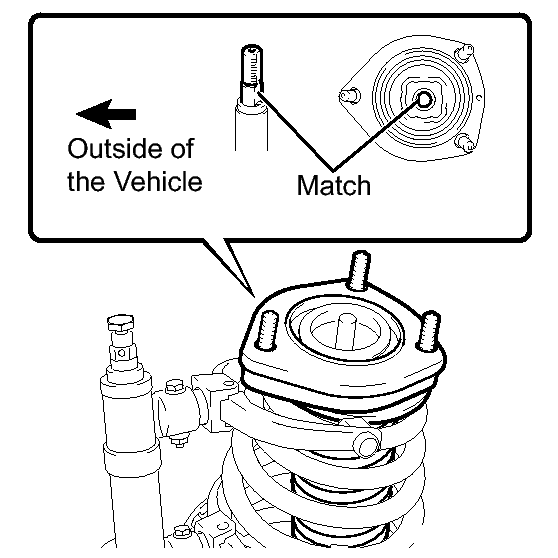 Outside of the Vehicle

Match