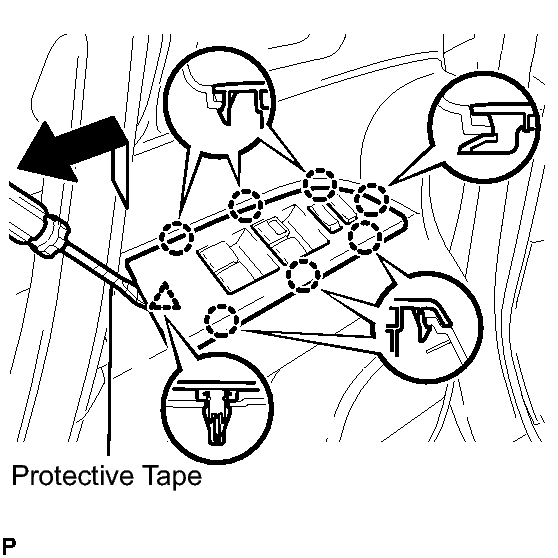 Protective Tape

P