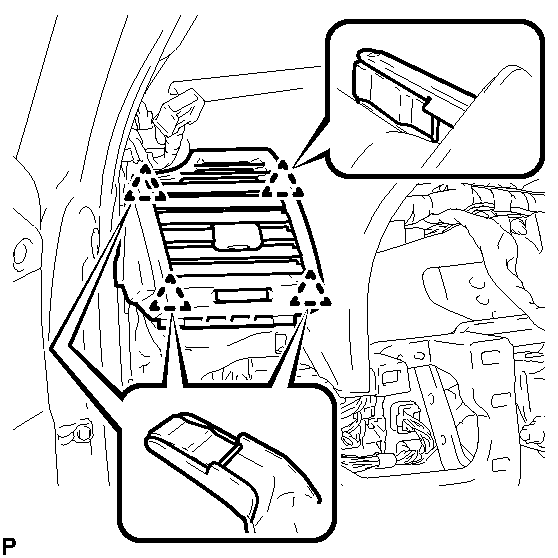 P