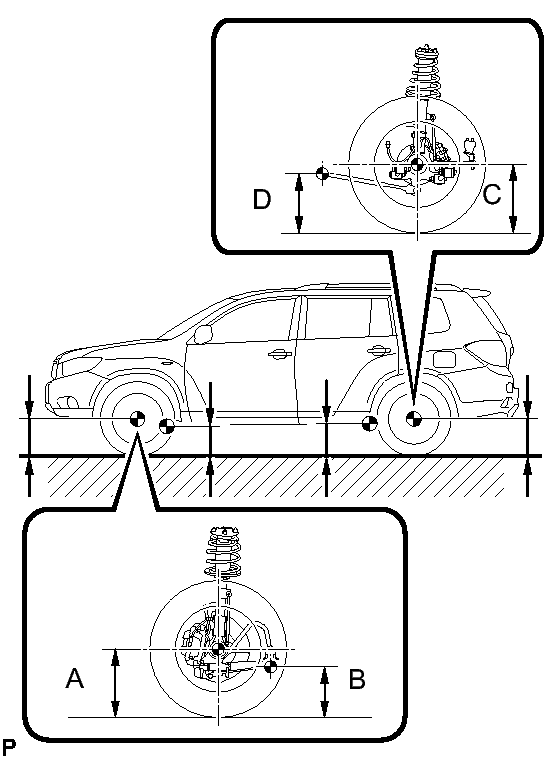 D
C
A
B
P