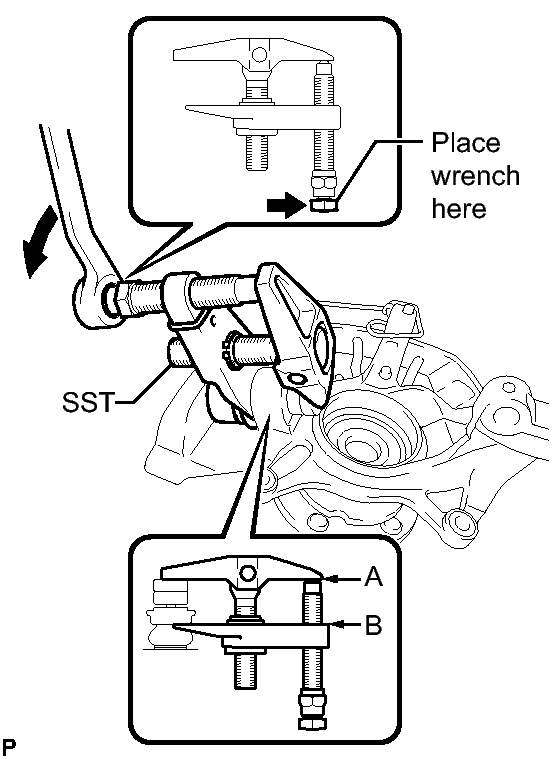 Place wrench here

SST

A

B

P