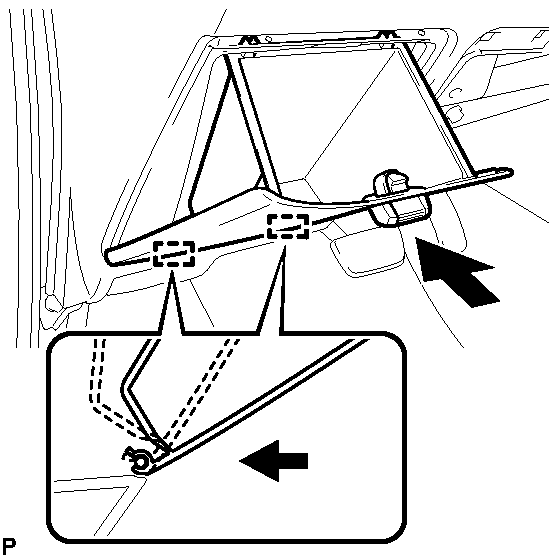 P