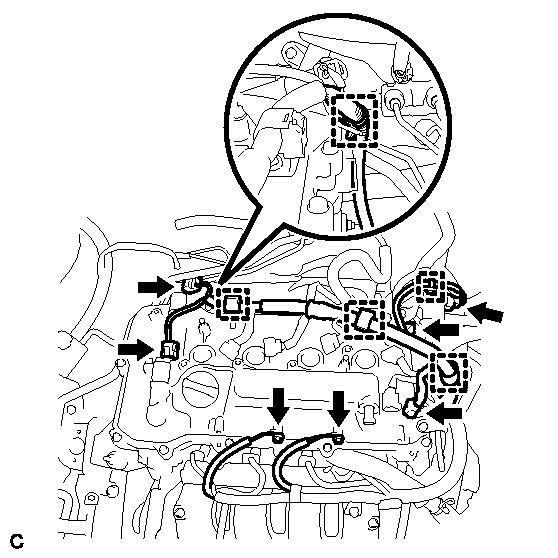 C