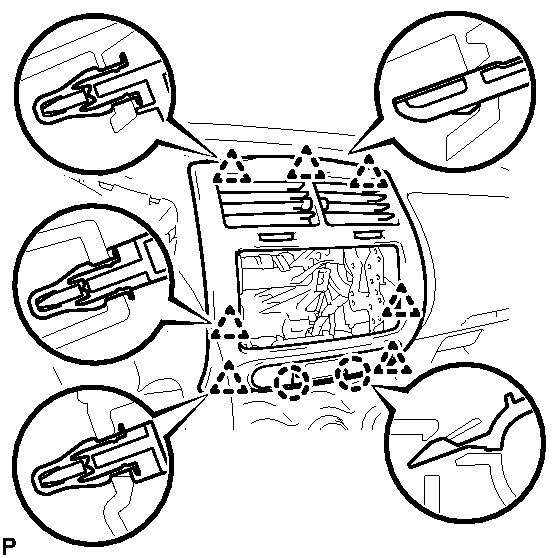 P