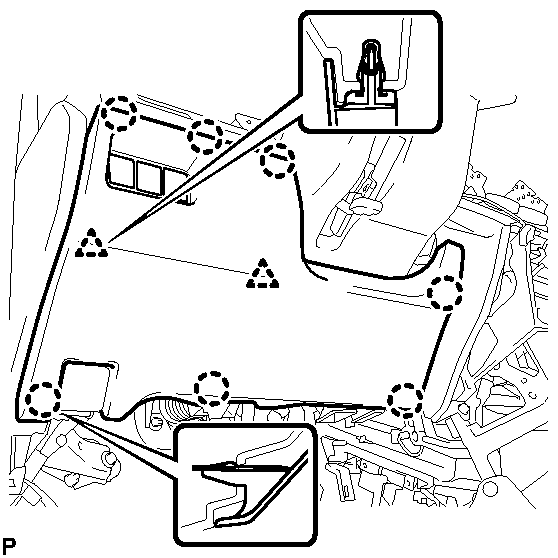 P