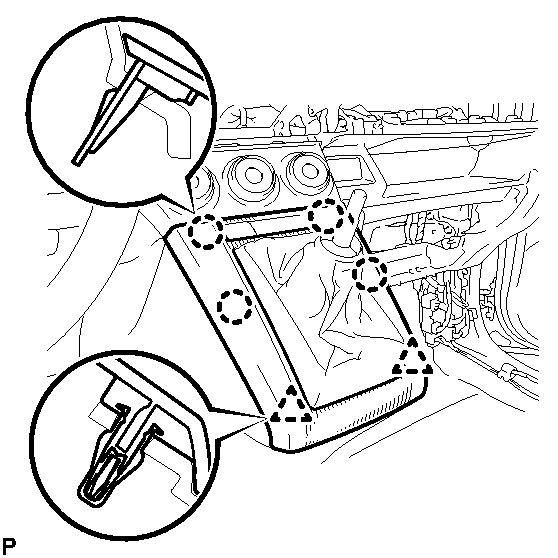 P