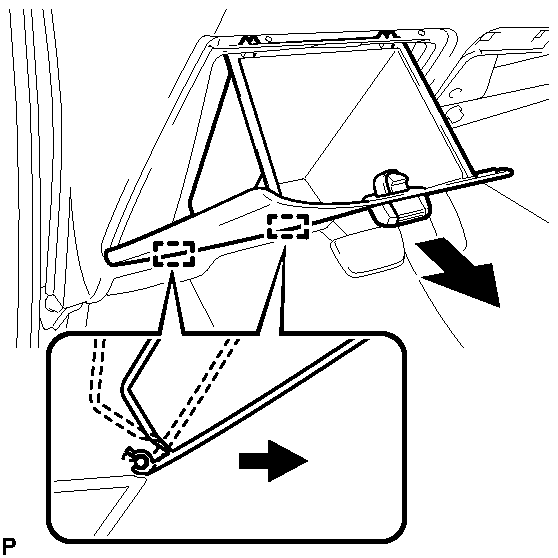 P