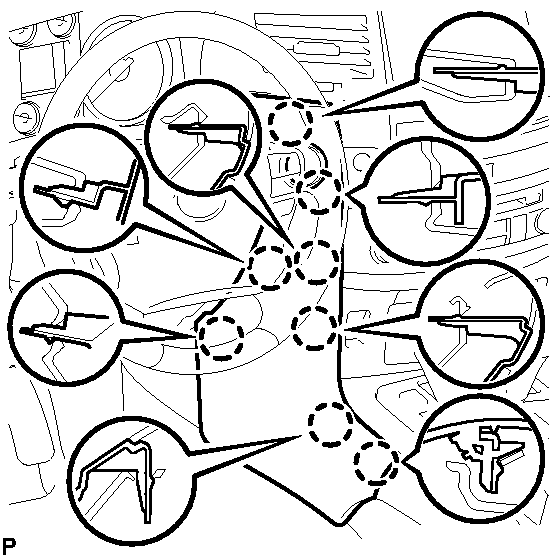 P