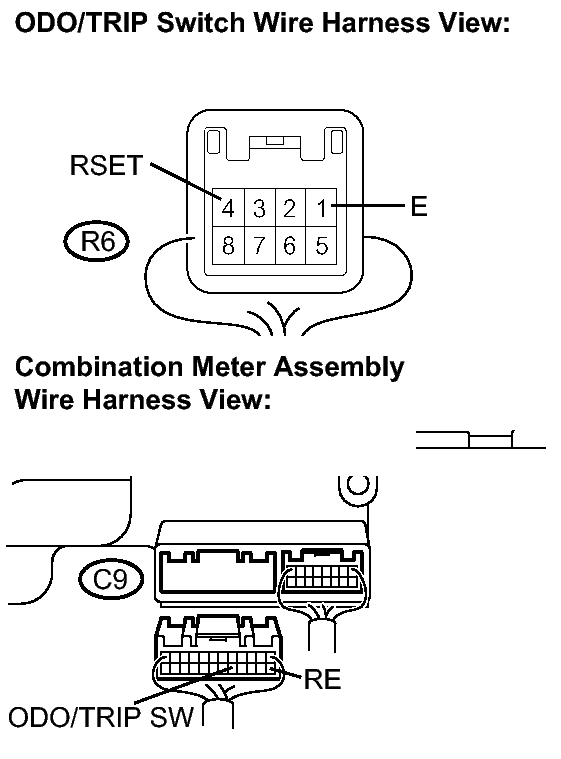 ODO/TRIP Switch Wire Harness View:

RSET

4 3 2 1

8 7 6 5

E

R6

Combination Meter Assembly Wire Harness View:

C9

RE

ODO/TRIP SW