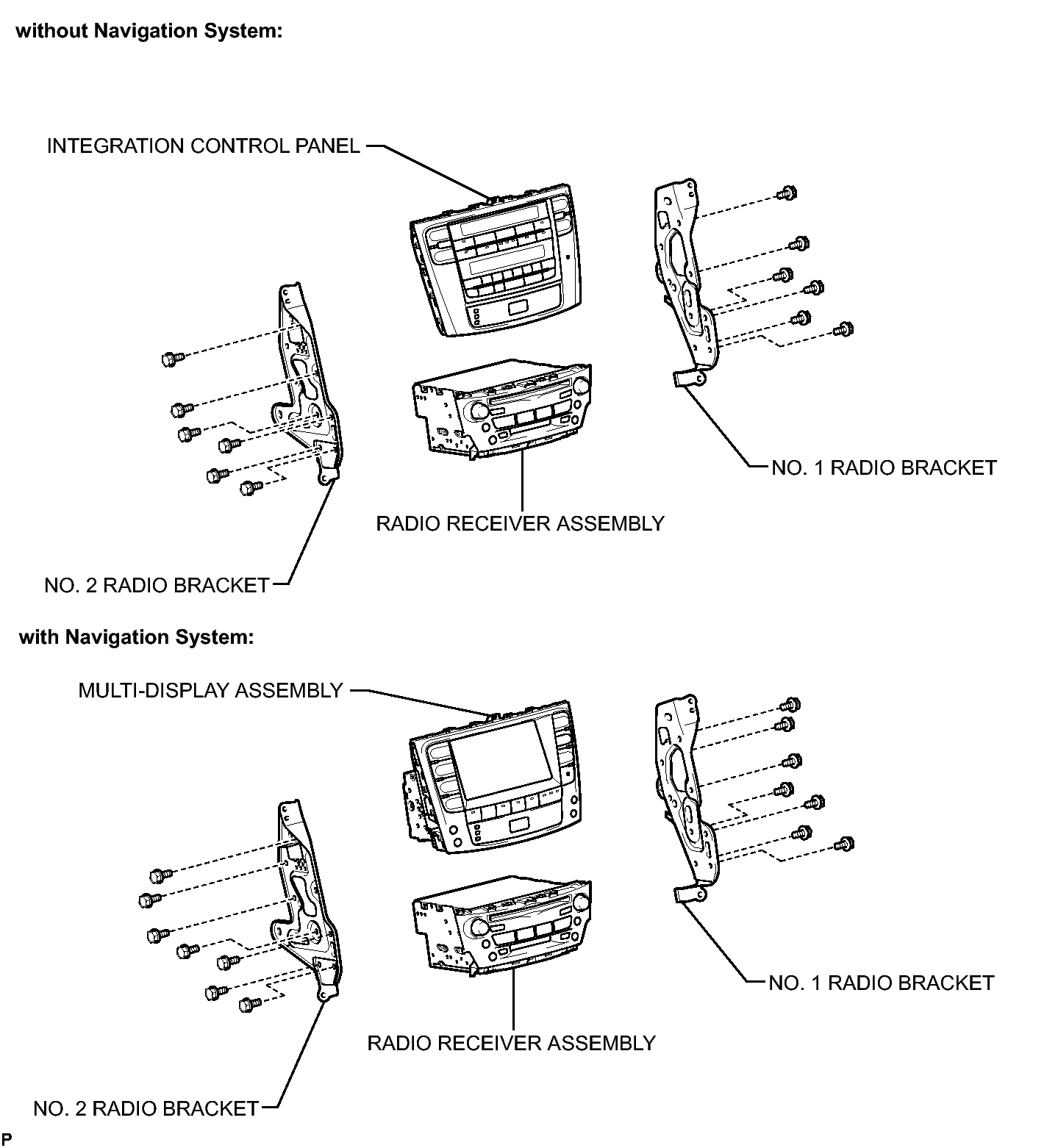 without Navigation System:

INTEGRATION CONTROL PANEL

NO. 1 RADIO BRACKET

RADIO RECEIVER ASSEMBLY

NO. 2 RADIO BRACKET

with Navigation System:

MULTI-DISPLAY ASSEMBLY

NO. 1 RADIO BRACKET

RADIO RECEIVER ASSEMBLY

NO. 2 RADIO BRACKET

P