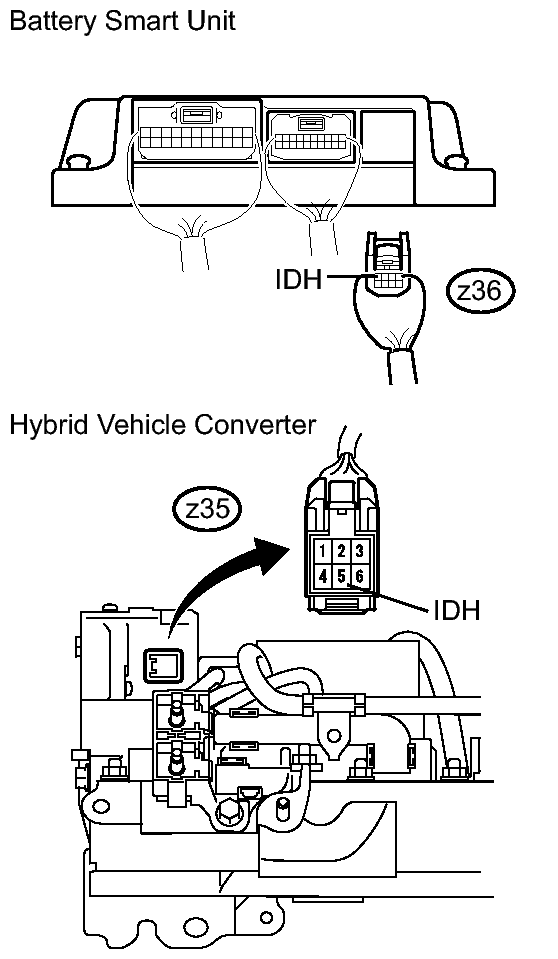 Battery Smart Unit

IDH

z36

Hybrid Vehicle Converter

z35

1 2 3
4 5 6

IDH