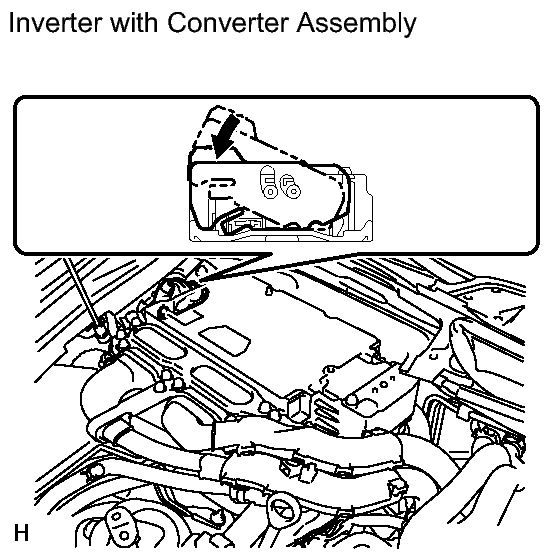 Inverter with Converter Assembly

H