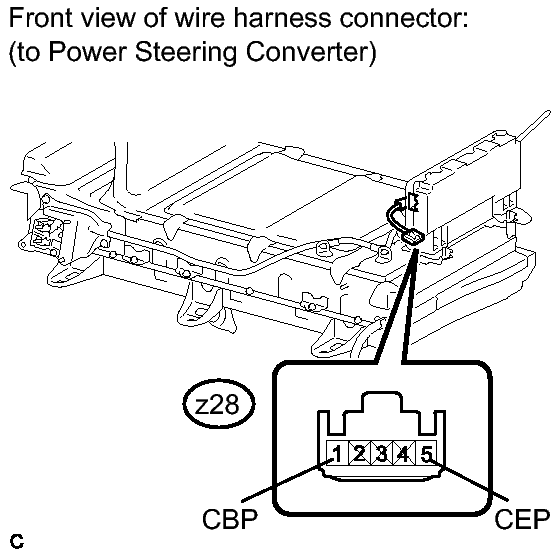 Front view of wire harness connector:
(to Power Steering Converter)

z28

1 2 3 4 5

CBP

CEP

C