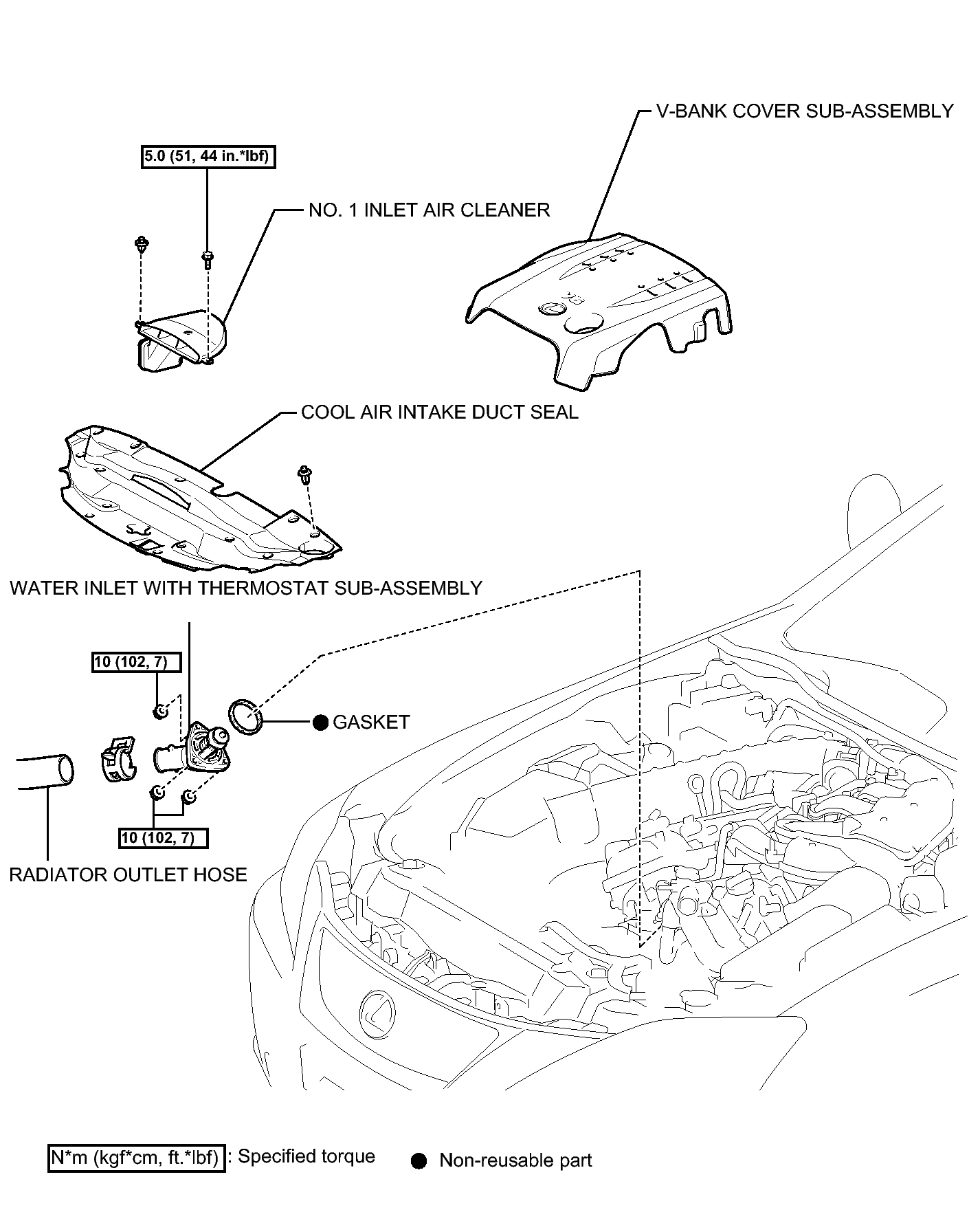 V-BANK COVER SUB-ASSEMBLY

5.0 (51, 44 in.*lbf)

NO. 1 INLET AIR CLEANER

COOL AIR INTAKE DUCT SEAL

WATER INLET WITH THERMOSTAT SUB-ASSEMBLY

10 (102, 7)

● GASKET

10 (102, 7)

RADIATOR OUTLET HOSE

N*m (kgf*cm, ft.*lbf) : Specified torque ● Non-reusable part