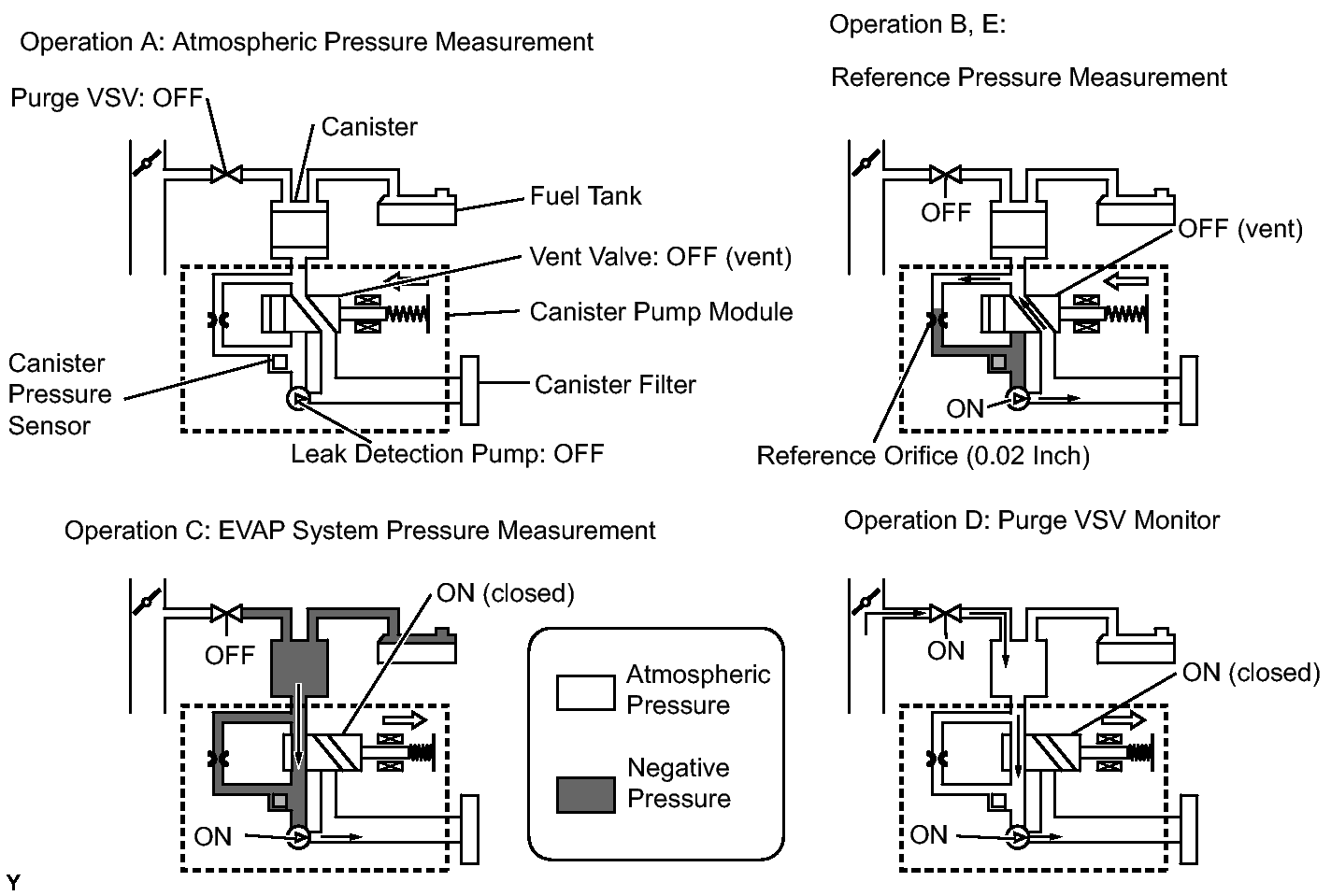 Operation A: Atmospheric Pressure Measurement

Purge VSV: OFF

Canister

Fuel Tank

Vent Valve: OFF (vent)

Canister Pump Module

Canister Pressure Sensor

Canister Filter

Leak Detection Pump: OFF

Operation B, E:

Reference Pressure Measurement

OFF

OFF (vent)

ON

Reference Orifice (0.02 Inch)

Operation C: EVAP System Pressure Measurement

ON (closed)

OFF

ON

Atmospheric Pressure

Negative Pressure

Operation D: Purge VSV Monitor

ON

ON (closed)

ON

Y