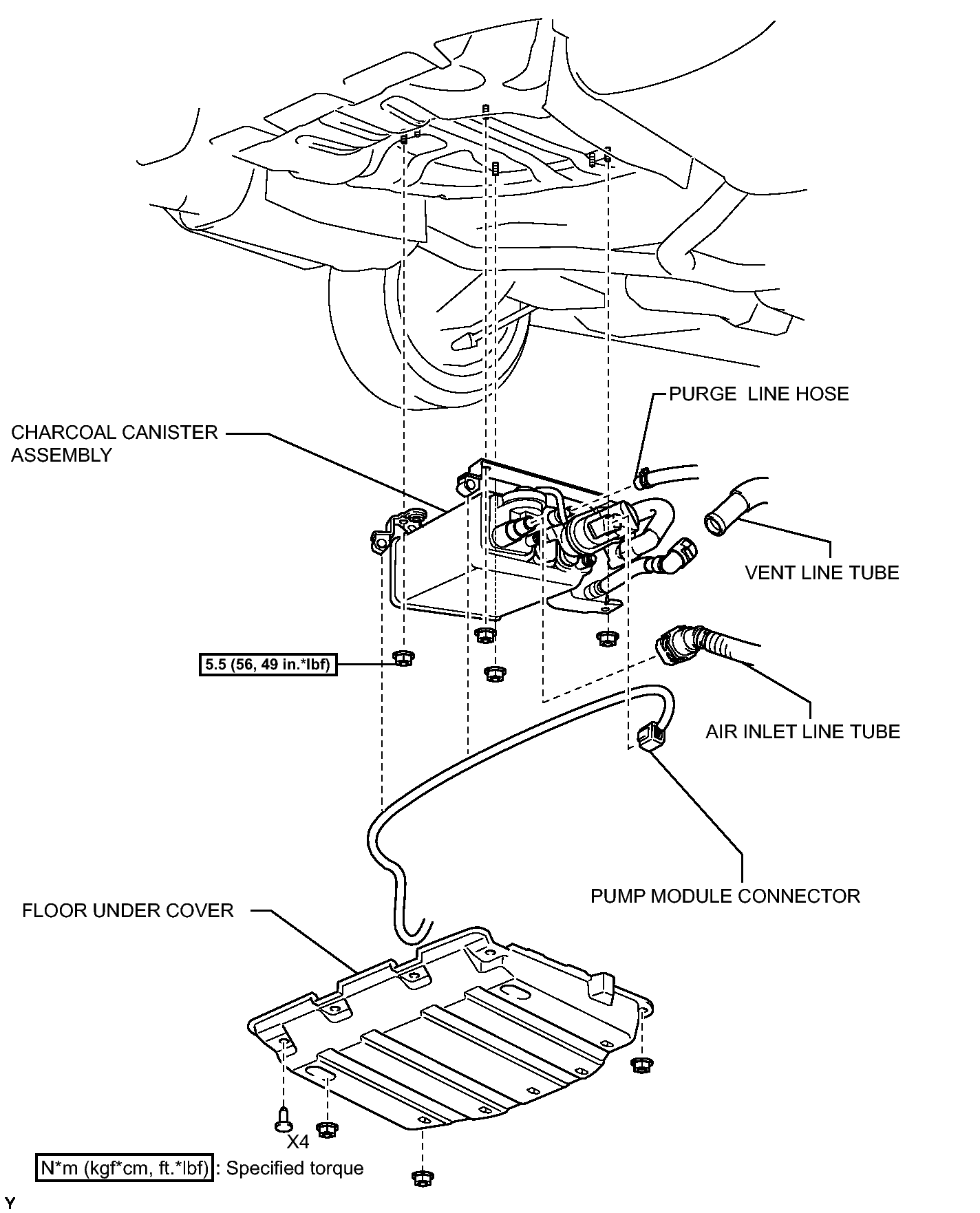 PURGE LINE HOSE

CHARCOAL CANISTER ASSEMBLY

VENT LINE TUBE

5.5 (56, 49 in.*lbf)

AIR INLET LINE TUBE

PUMP MODULE CONNECTOR

FLOOR UNDER COVER

X4

N*m (kgf*cm, ft.*lbf) : Specified torque

Y