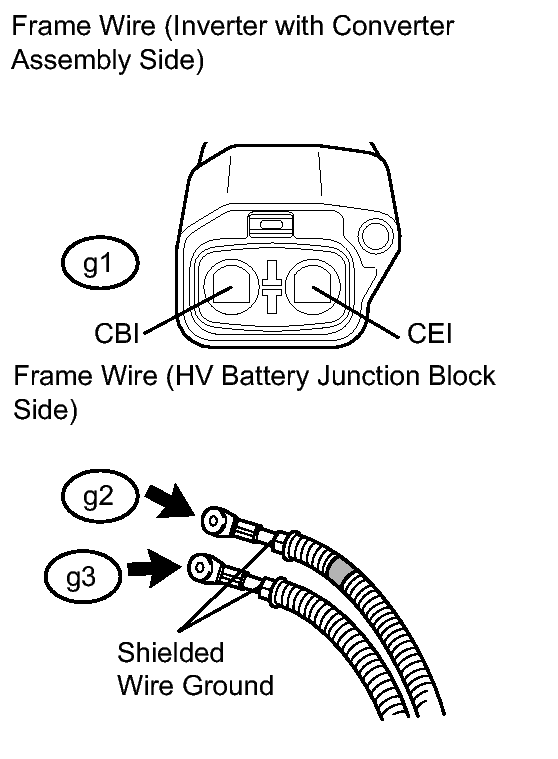 Frame Wire (Inverter with Converter Assembly Side)

g1

CBI

CEI

Frame Wire (HV Battery Junction Block Side)

g2

g3

Shielded Wire Ground