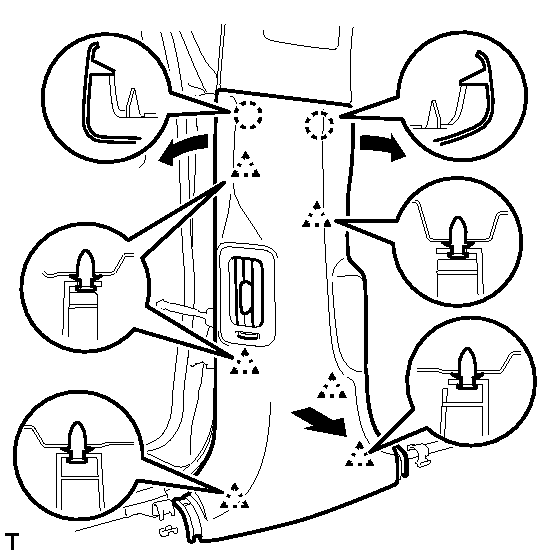 T