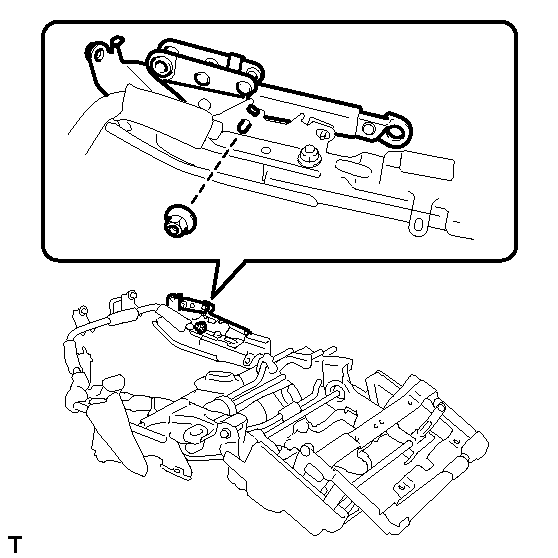 T