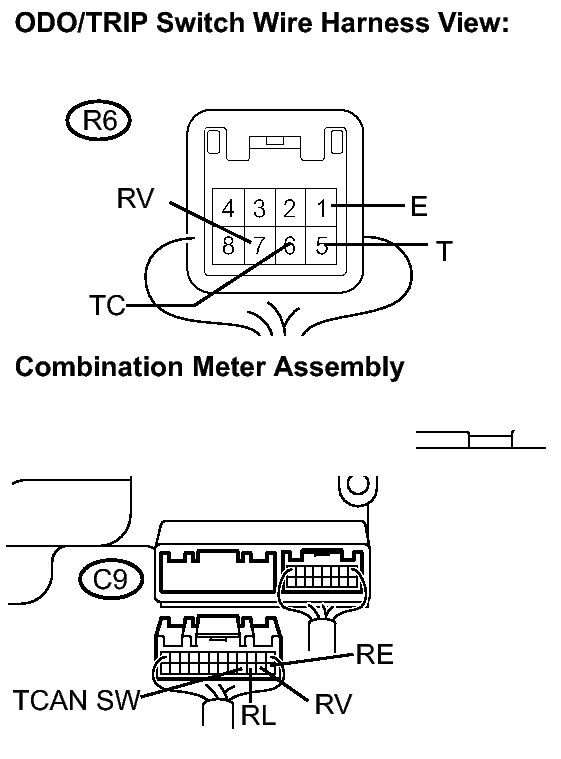 ODO/TRIP Switch Wire Harness View:

R6

RV

4 3 2 1

8 7 6 5

E

T

TC

Combination Meter Assembly

C9

RE

TCAN SW

RL

RV