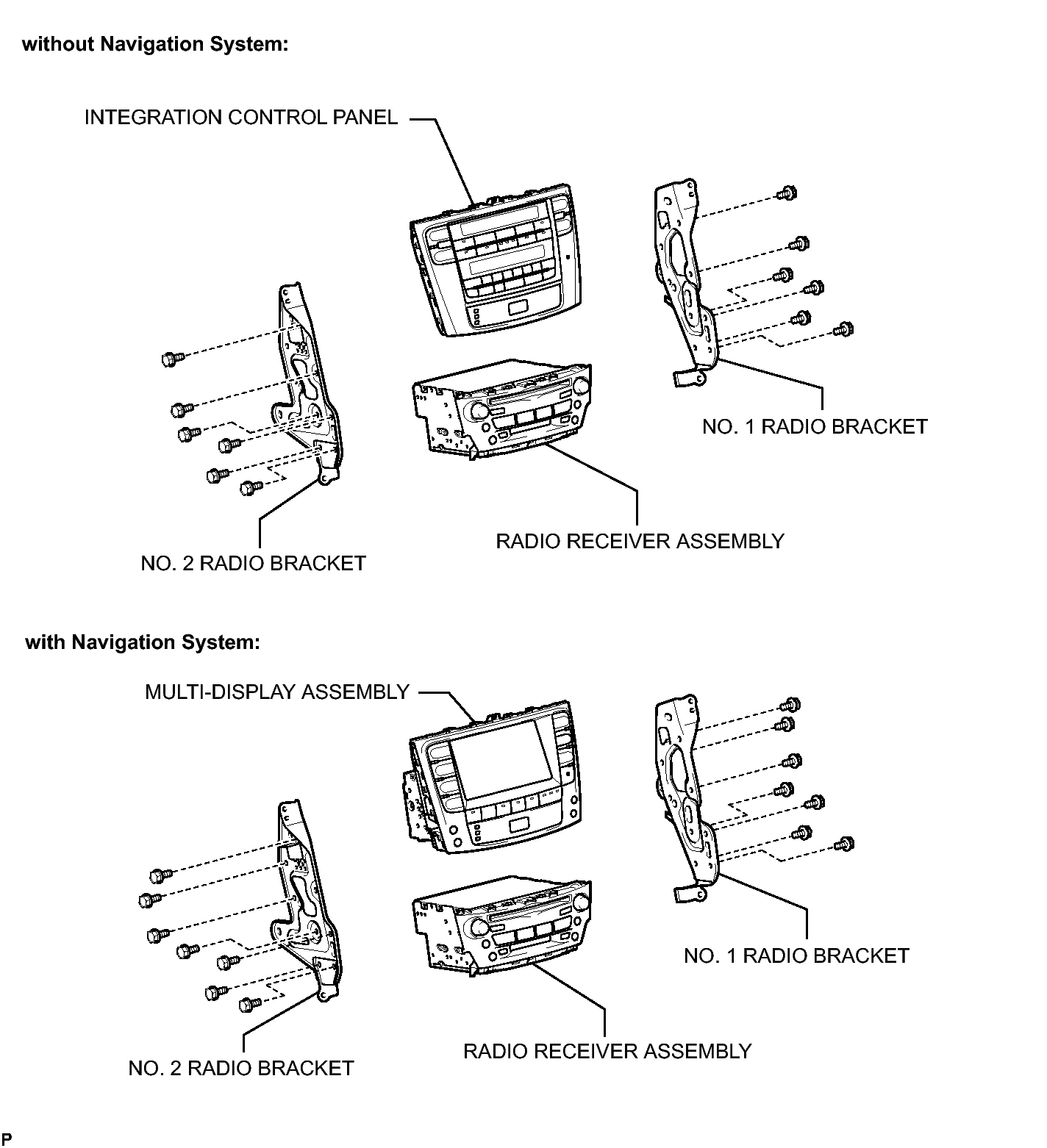 without Navigation System:

INTEGRATION CONTROL PANEL

NO. 1 RADIO BRACKET

RADIO RECEIVER ASSEMBLY

NO. 2 RADIO BRACKET

with Navigation System:

MULTI-DISPLAY ASSEMBLY

NO. 1 RADIO BRACKET

RADIO RECEIVER ASSEMBLY

NO. 2 RADIO BRACKET

P