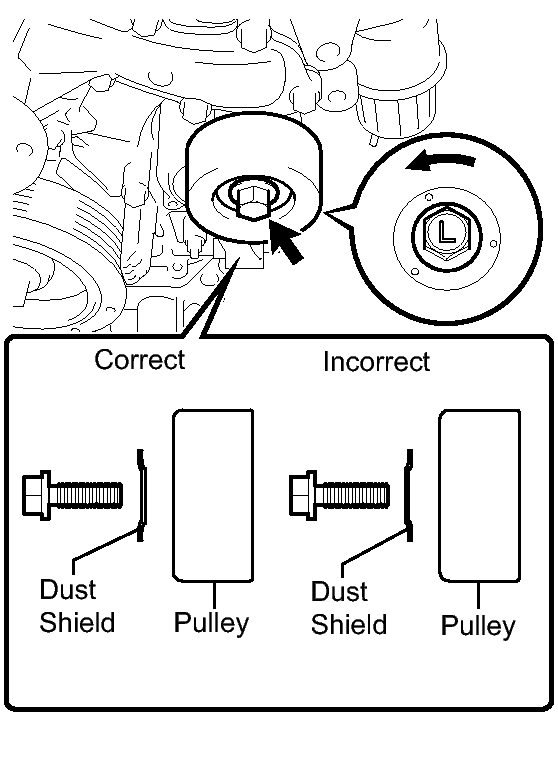 L

Correct

Incorrect

Dust Shield

Pulley

Dust Shield

Pulley