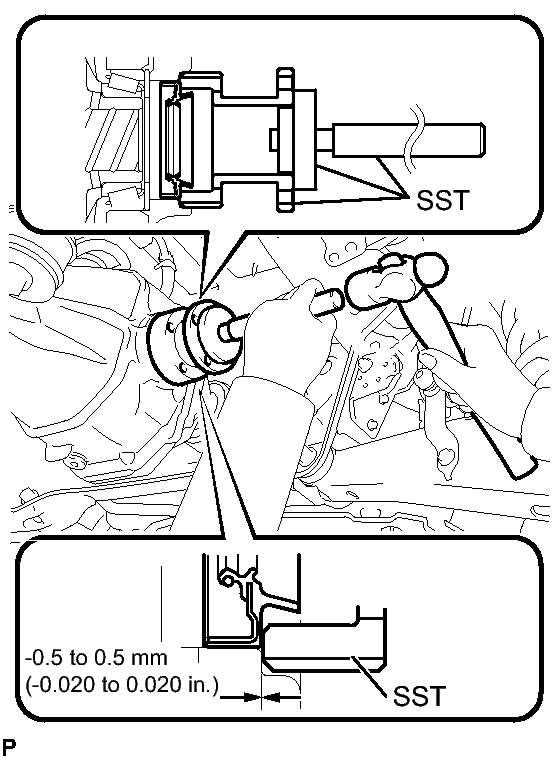 SST

-0.5 to 0.5 mm
(-0.020 to 0.020 in.)

SST

P