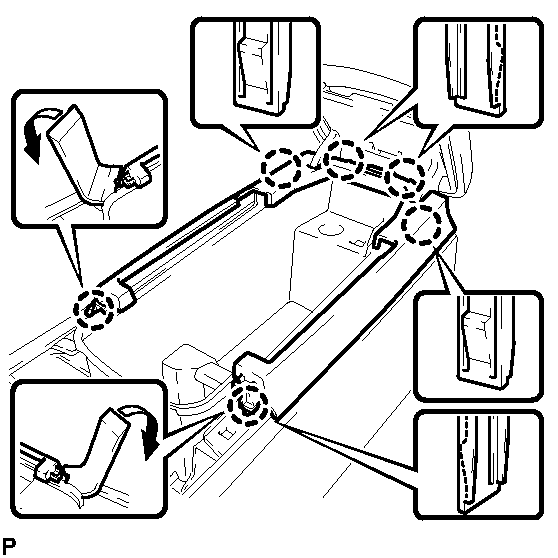 P