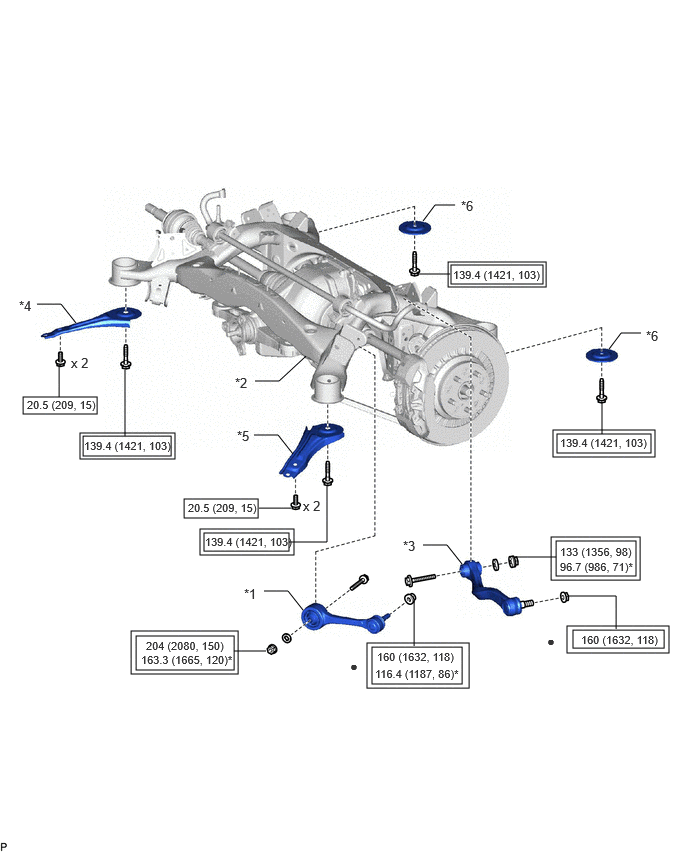 *6

139.4 (1421, 103)

*4

x 2

20.5 (209, 15)

139.4 (1421, 103)

*2

*6

139.4 (1421, 103)

*5

20.5 (209, 15)

x 2

139.4 (1421, 103)

*3

133 (1356, 98)
96.7 (986, 71)*

*1

204 (2080, 150)
163.3 (1665, 120)*

160 (1632, 118)
116.4 (1187, 86)*

160 (1632, 118)

P