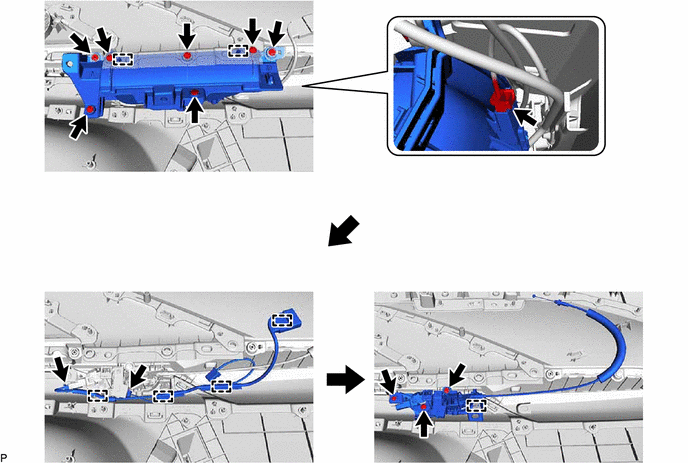 P