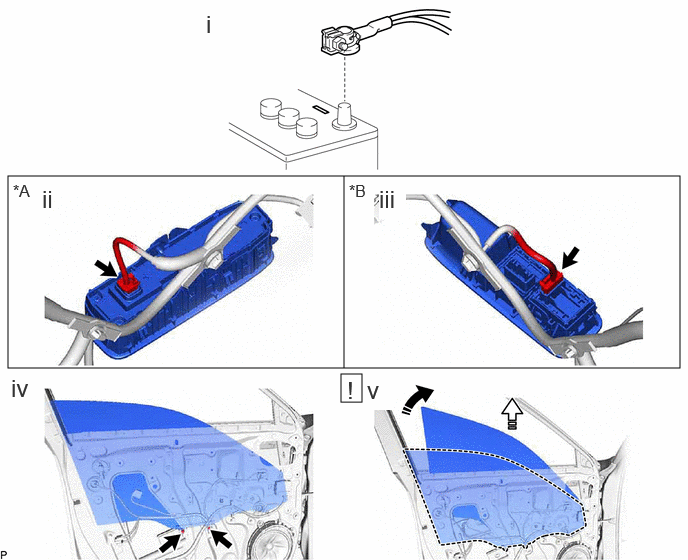 i

*A ii

*B iii

iv

! v

P