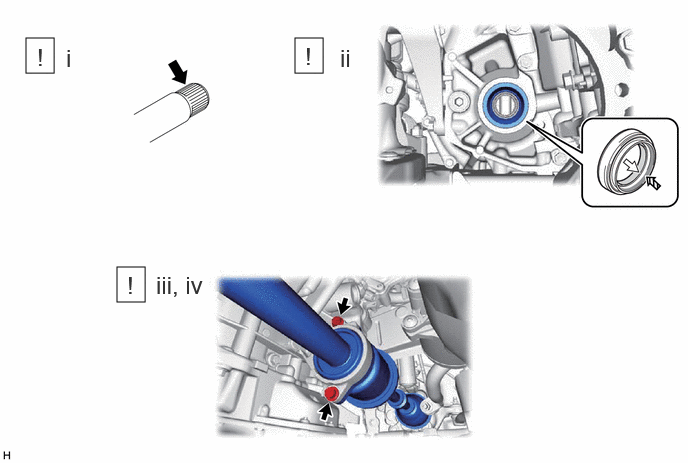 ! i

! ii

! iii, iv

H