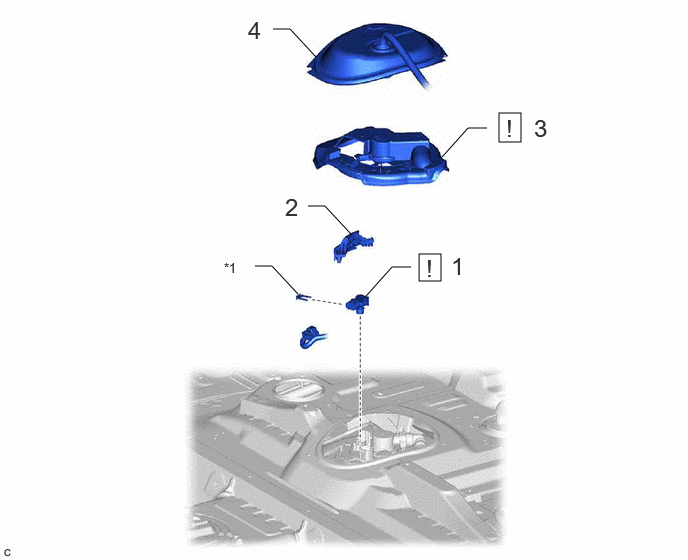 4

! 3

2

*1

! 1

C