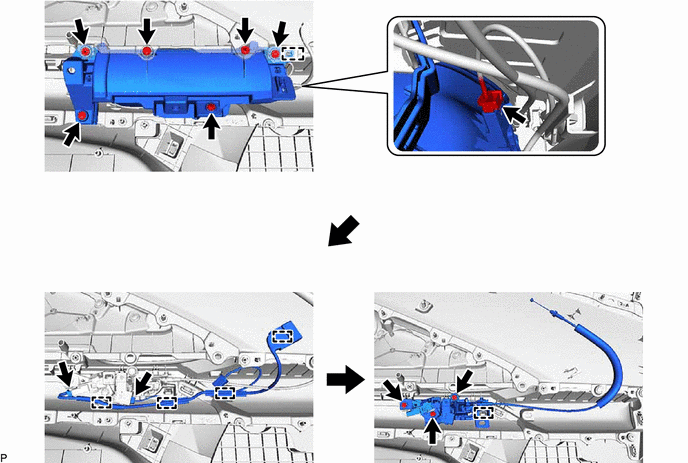 P