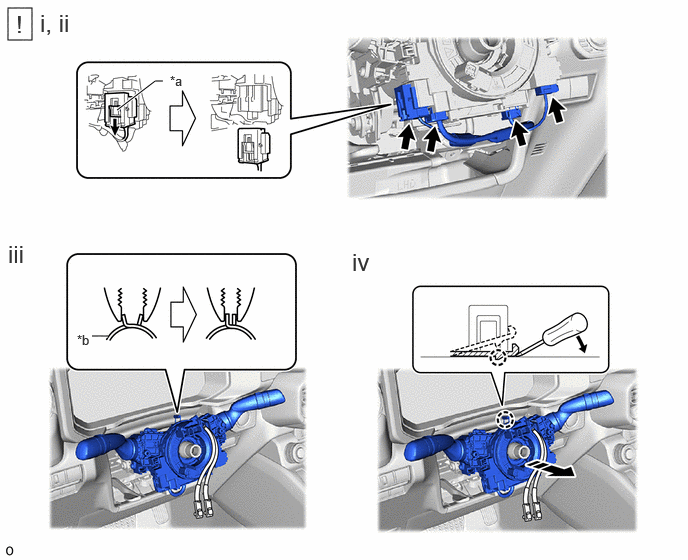 ! i, ii

*a

LHD

iii

*b

iv

o