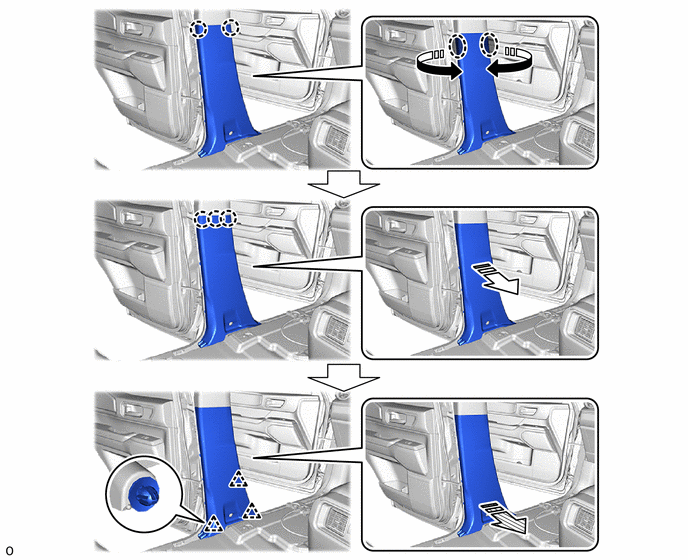 o