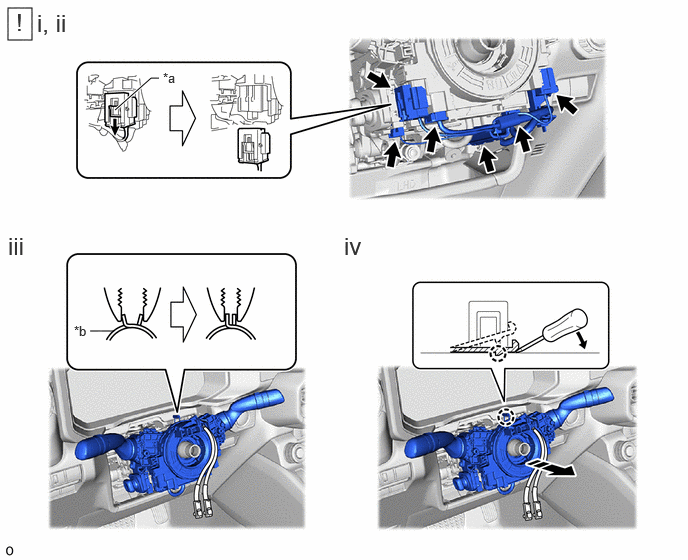 ! i, ii

*a

iii

*b

iv

o