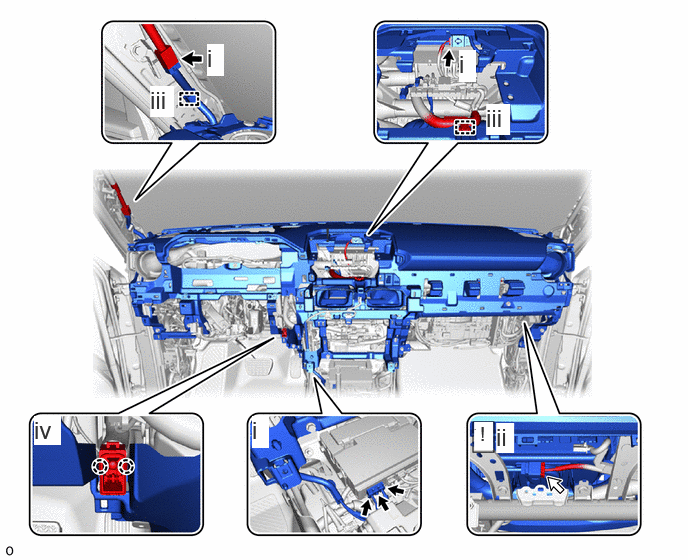 i
iii
i
iii
iv
i
!
ii
o