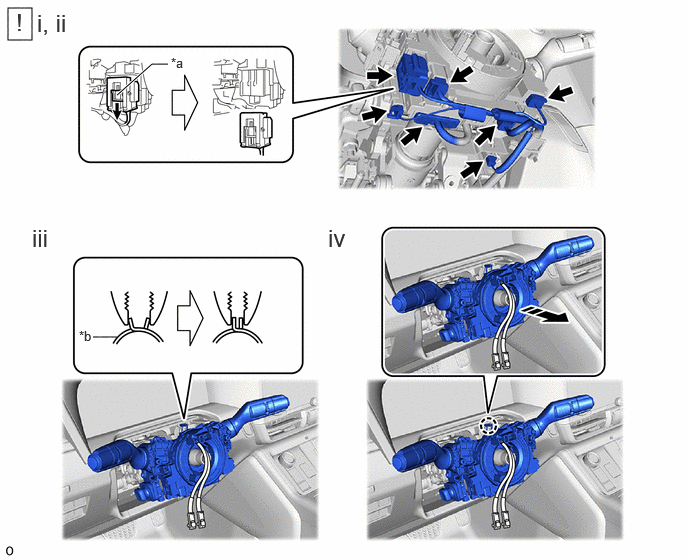 ! i, ii

*a

iii

*b

iv

o