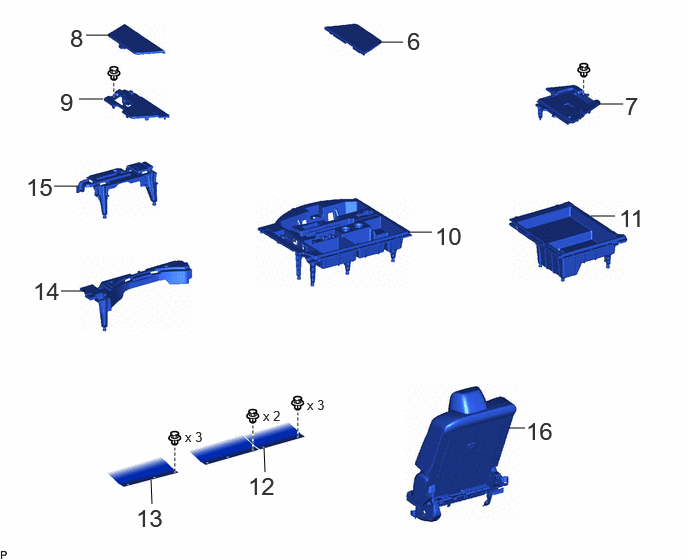 8
6
9
7
15
10
11
14
x 3
x 2
x 3
16
12
13
P